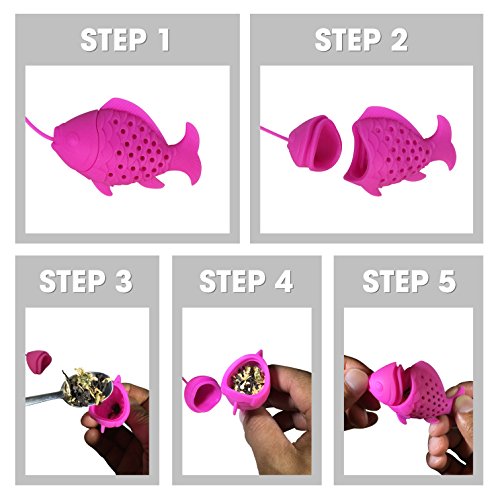 STEP 1

STEP 2

STEP 3

STEP 4

STEP 5