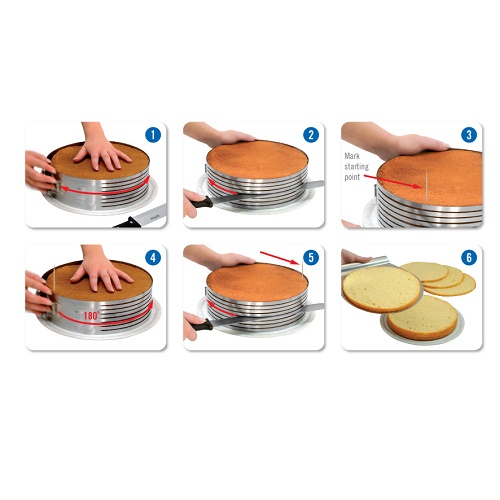 1

2

3

Mark starting point

4

180°

5

6